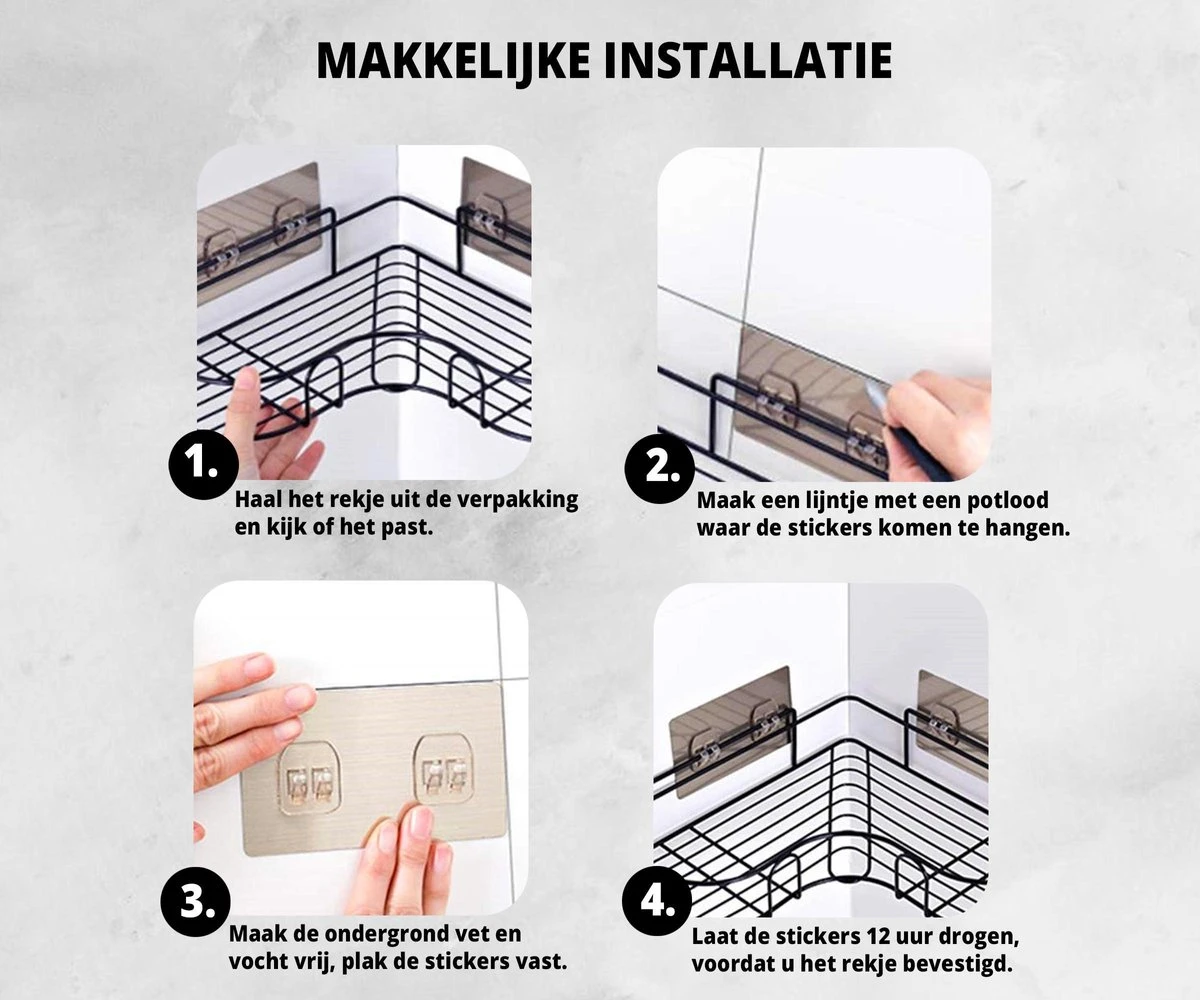 MAKKELIJKE INSTALLATIE

1.
Haal het rekje uit de verpakking en kijk of het past.

2.
Maak een lijntje met een potlood waar de stickers komen te hangen.

3.
Maak de ondergrond vet en vocht vrij, plak de stickers vast.

4.
Laat de stickers 12 uur drogen, voordat u het rekje bevestigd.