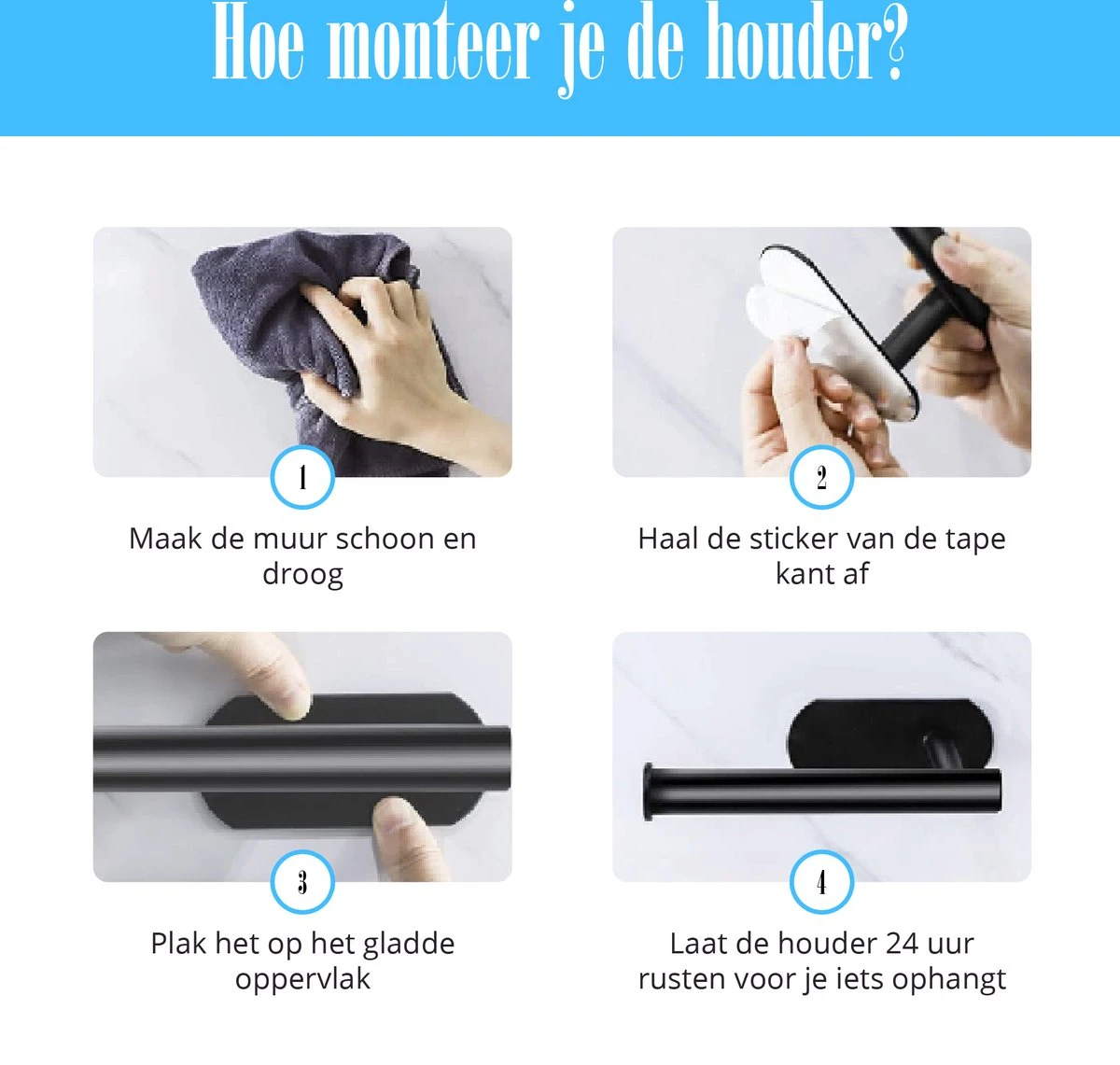 Hoe monteer je de houder?

1

Maak de muur schoon en droog

2

Haal de sticker van de tape kant af

3

Plak het op het gladde oppervlak

4

Laat de houder 24 uur rusten voor je iets ophangt