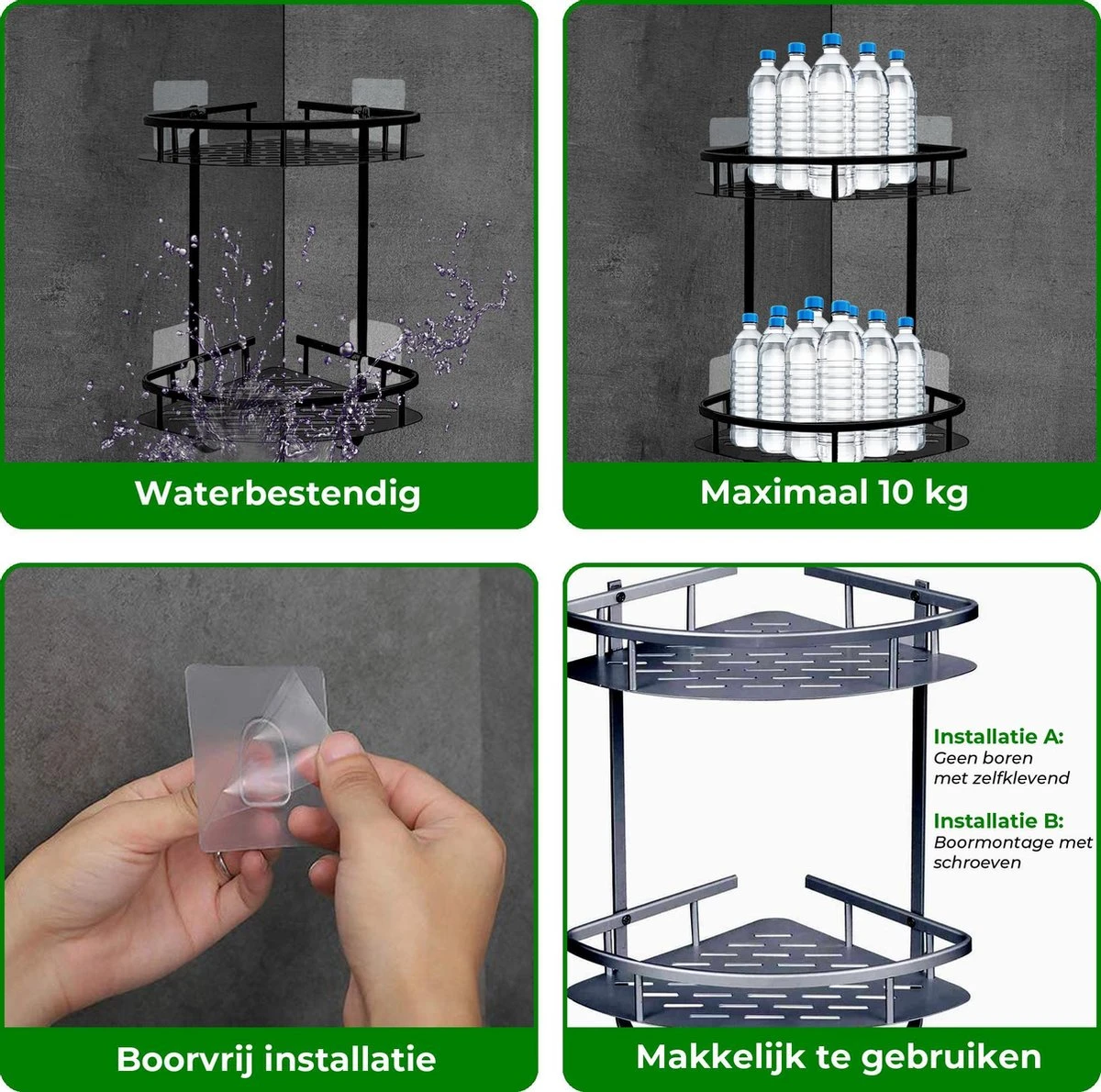 Waterbestendig

Maximaal 10 kg

Boorvrij installatie

Installatie A:
Geen boren met zelfklevend

Installatie B:
Boormontage met schroeven

Makkelijk te gebruiken