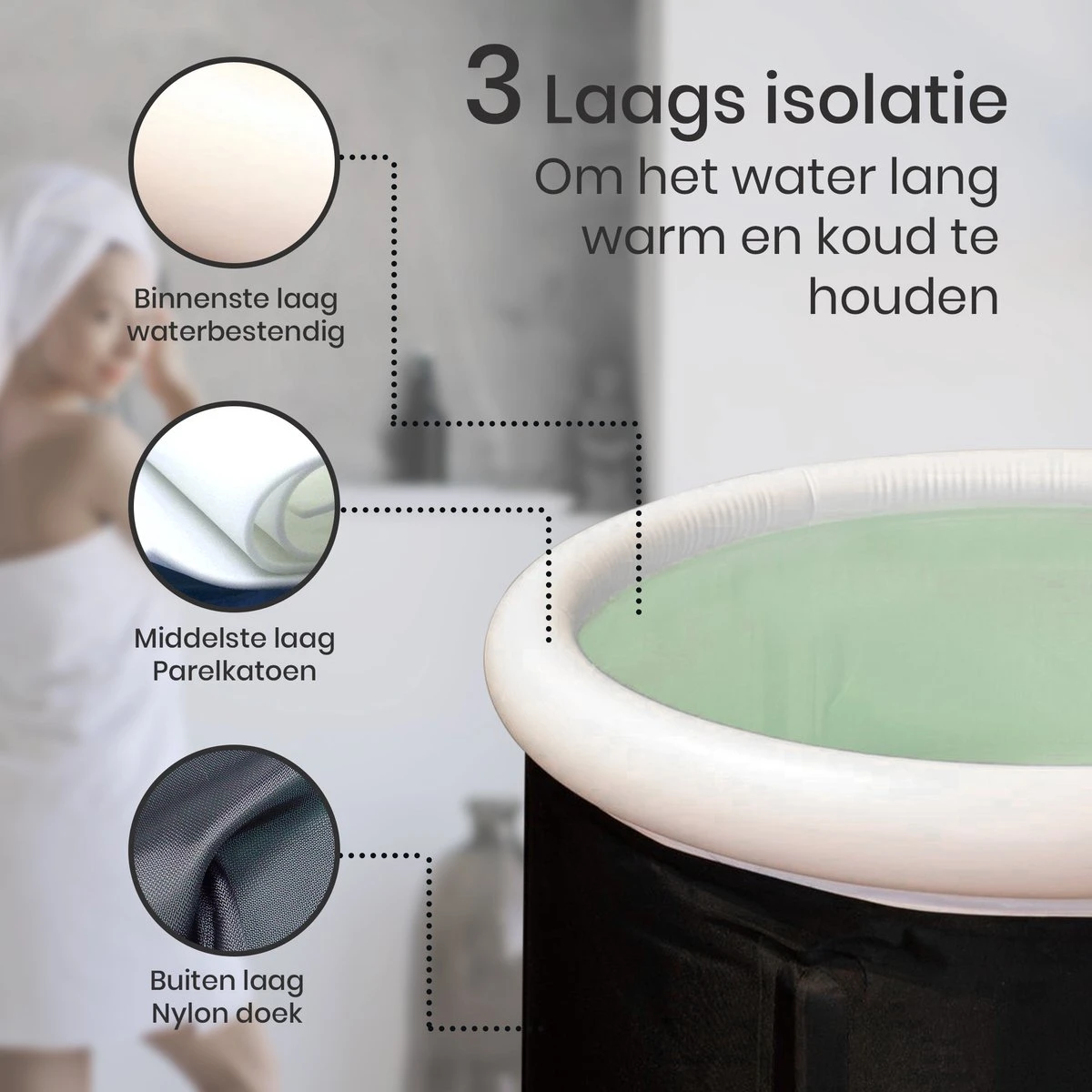 3 Laags isolatie
Om het water lang warm en koud te houden

Binnenste laag waterbestendig

Middelste laag Parelkatoen

Buiten laag Nylon doek