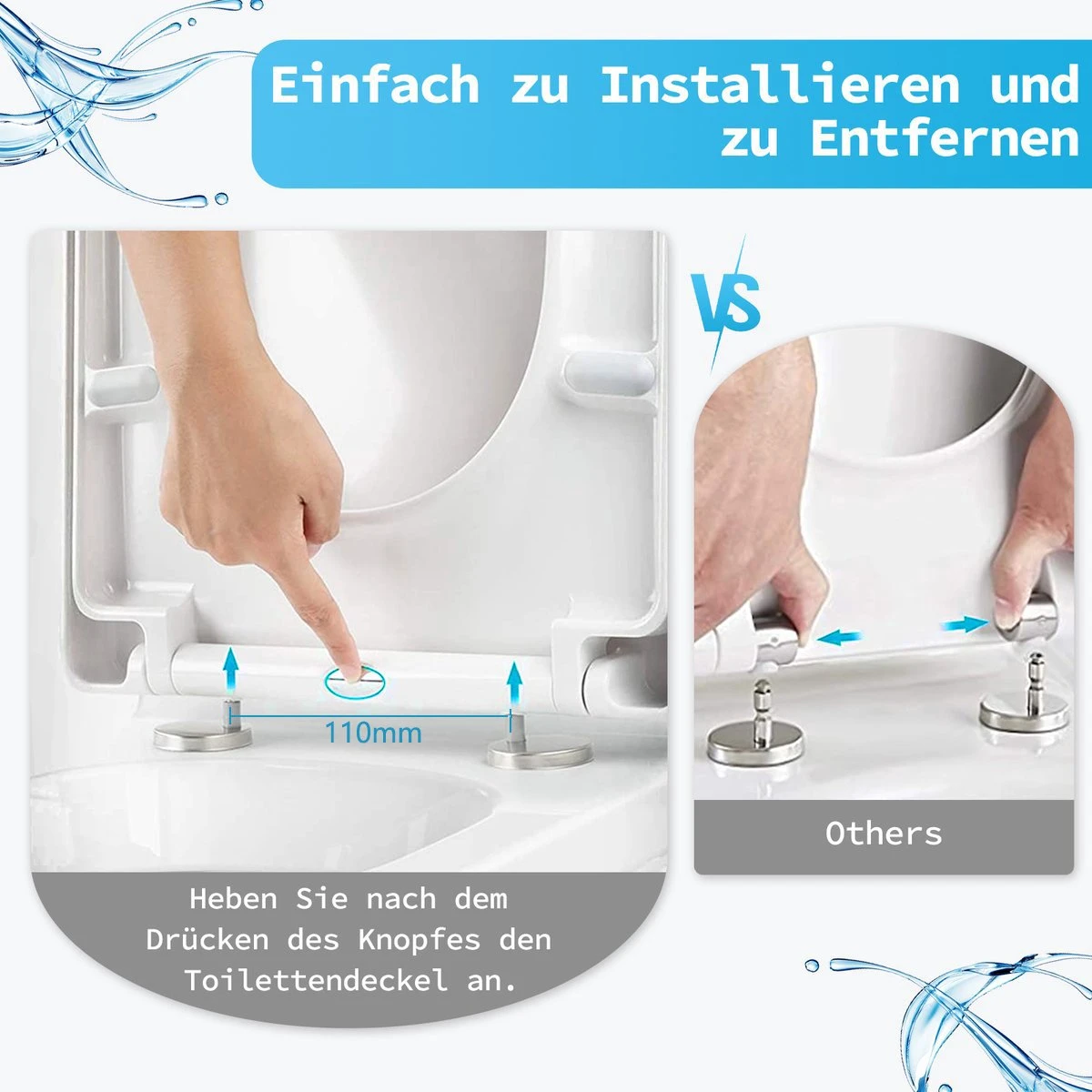 Einfach zu Installieren und zu Entfernen

VS

110mm

Heben Sie nach dem Drücken des Knopfes den Toilettendeckel an.

Others