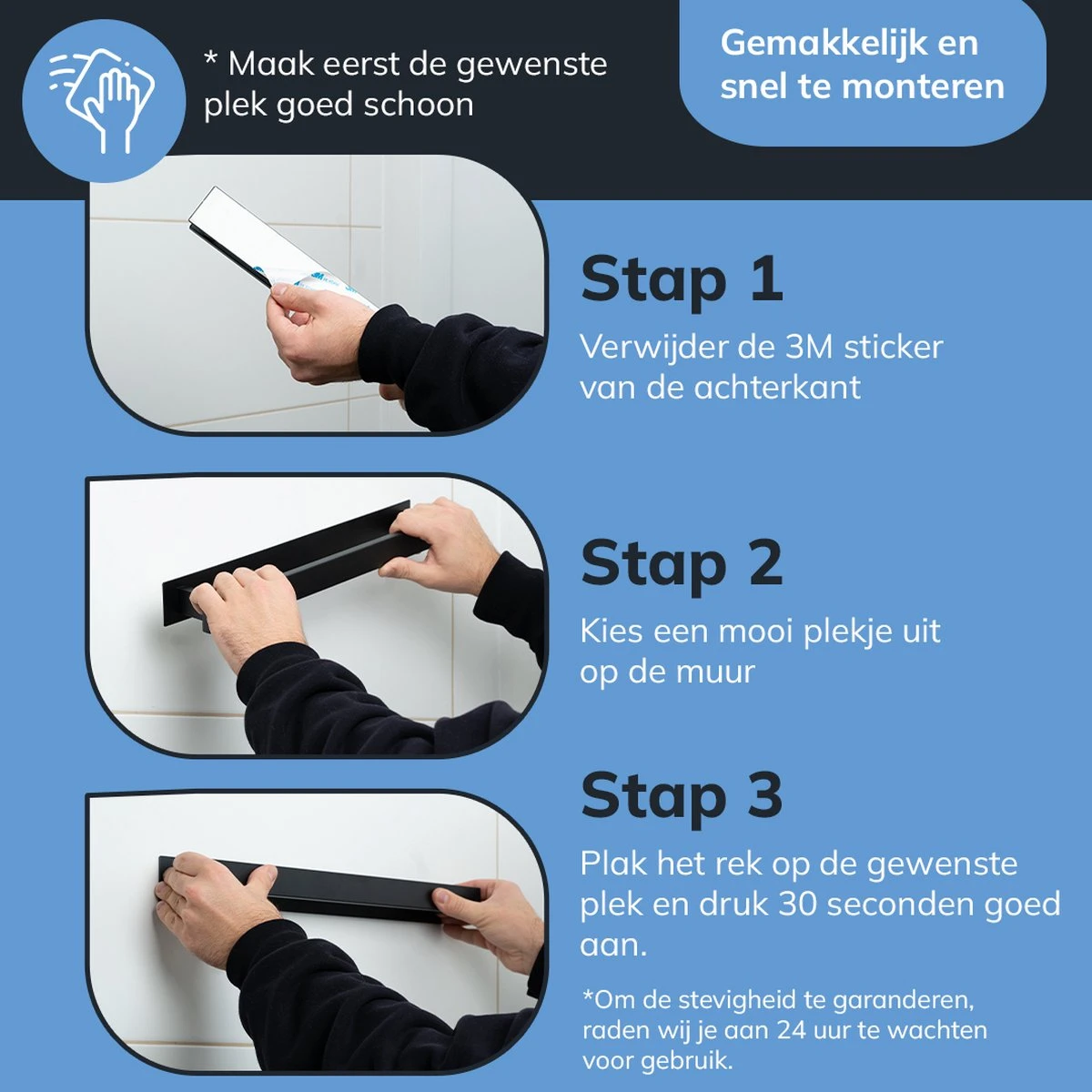 * Maak eerst de gewenste plek goed schoon

Gemakkelijk en snel te monteren

Stap 1

Verwijder de 3M sticker van de achterkant

Stap 2

Kies een mooi plekje uit op de muur

Stap 3

Plak het rek op de gewenste plek en druk 30 seconden goed aan.

*Om de stevigheid te garanderen, raden wij je aan 24 uur te wachten voor gebruik.